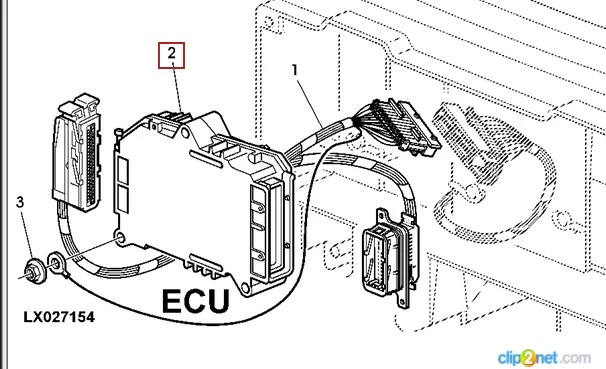 2
1
3
ECU
LX027154
clip2net.com