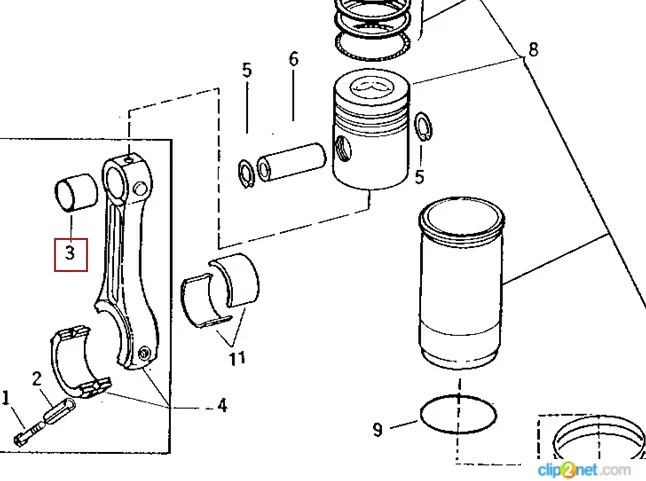 5
6
8
5
3
11
2
1
4
9
clip2net.com