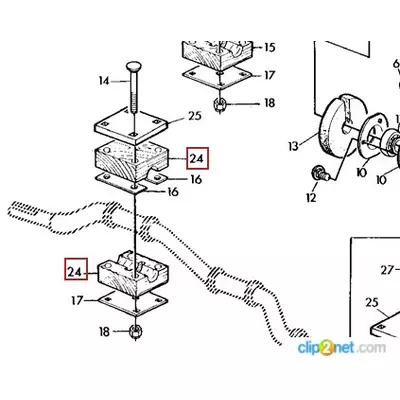 15
17
18
14
25
24
16
16
24
17
18
6
13
10
10
12
1
27
25
clip2net.com