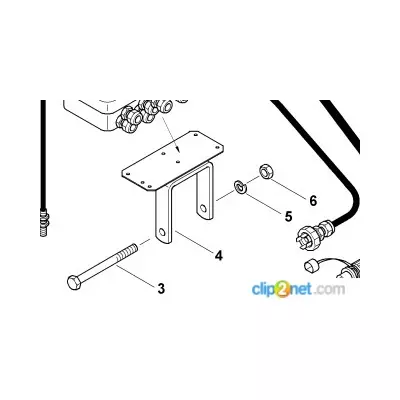 6
5
4
3
clip2net.com