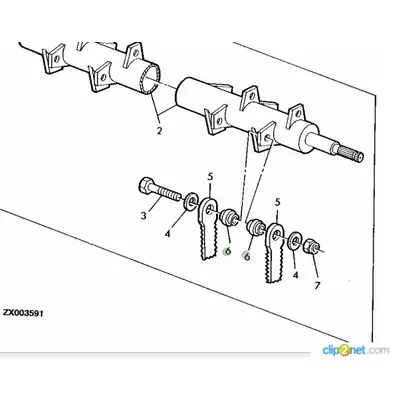 2
5
3
4
6
6
5
4
7
ZX003591
clip2net.com