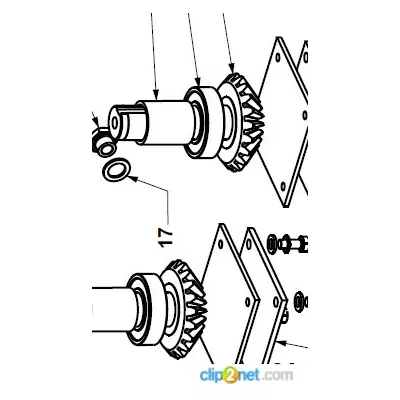 17

clip2net.com